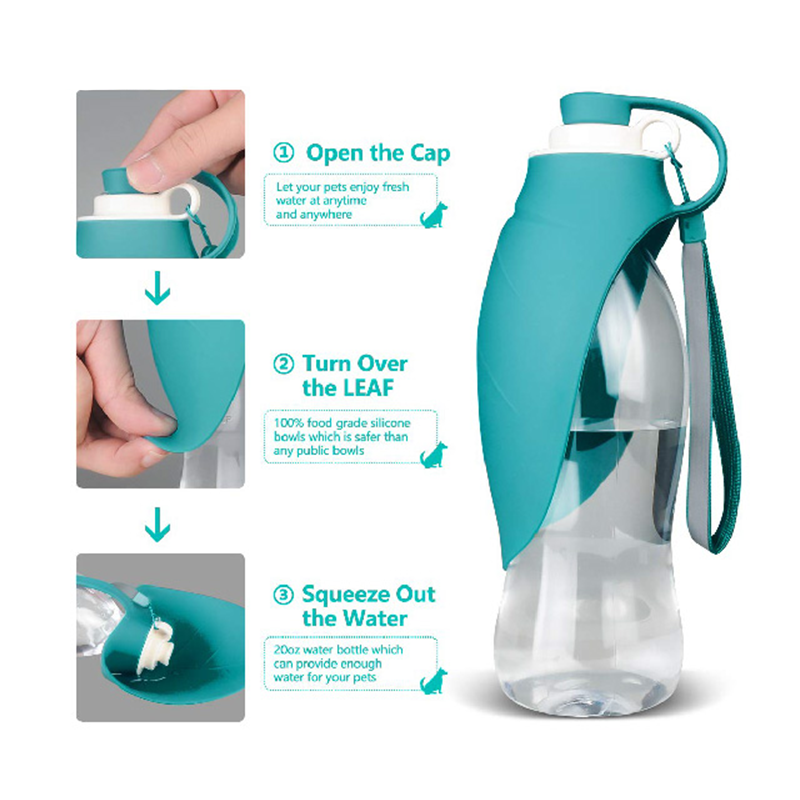 ① Open the Cap

Let your pets enjoy fresh water at anytime and anywhere

② Turn Over the LEAF

100% food grade silicone bowls which is safer than any public bowls

③ Squeeze Out the Water

20oz water bottle which can provide enough water for your pets