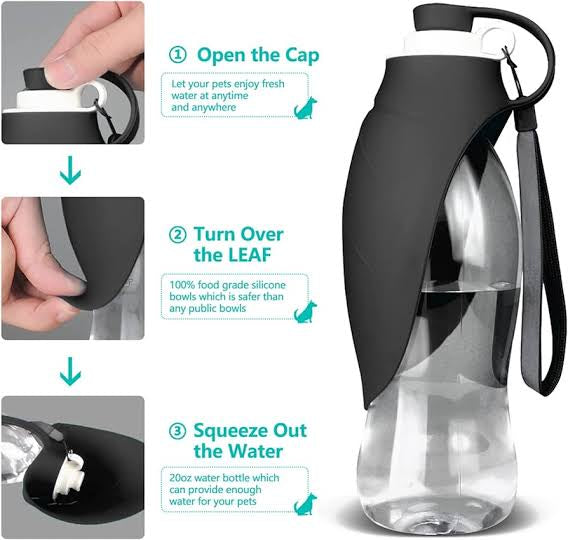 ① Open the Cap

Let your pets enjoy fresh water at anytime and anywhere

② Turn Over the LEAF

100% food grade silicone bowls which is safer than any public bowls

③ Squeeze Out the Water

20oz water bottle which can provide enough water for your pets